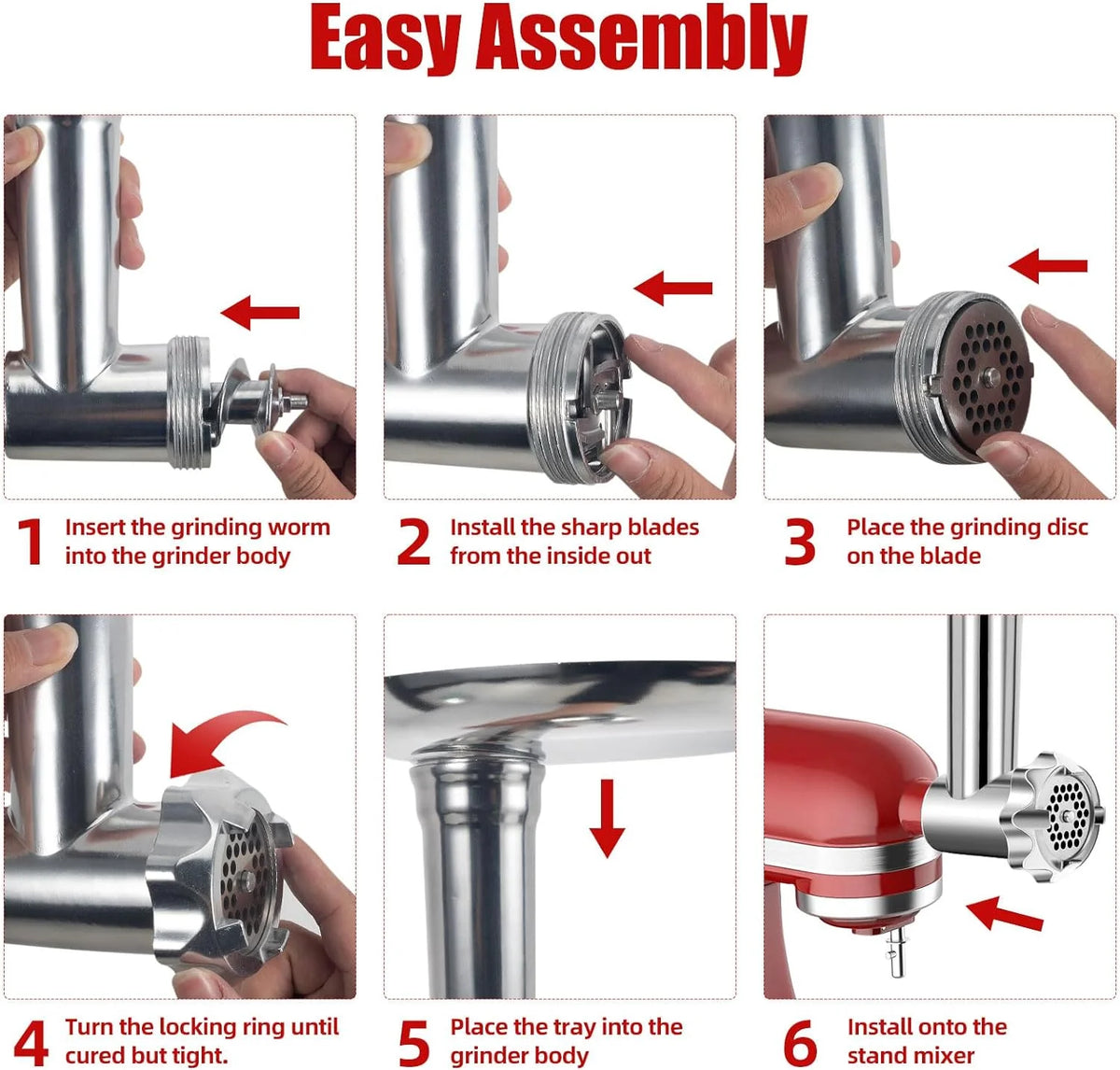 Easy Assembly

1 Insert the grinding worm into the grinder body

2 Install the sharp blades from the inside out

3 Place the grinding disc on the blade

4 Turn the locking ring until cured but tight.

5 Place the tray into the grinder body

6 Install onto the stand mixer